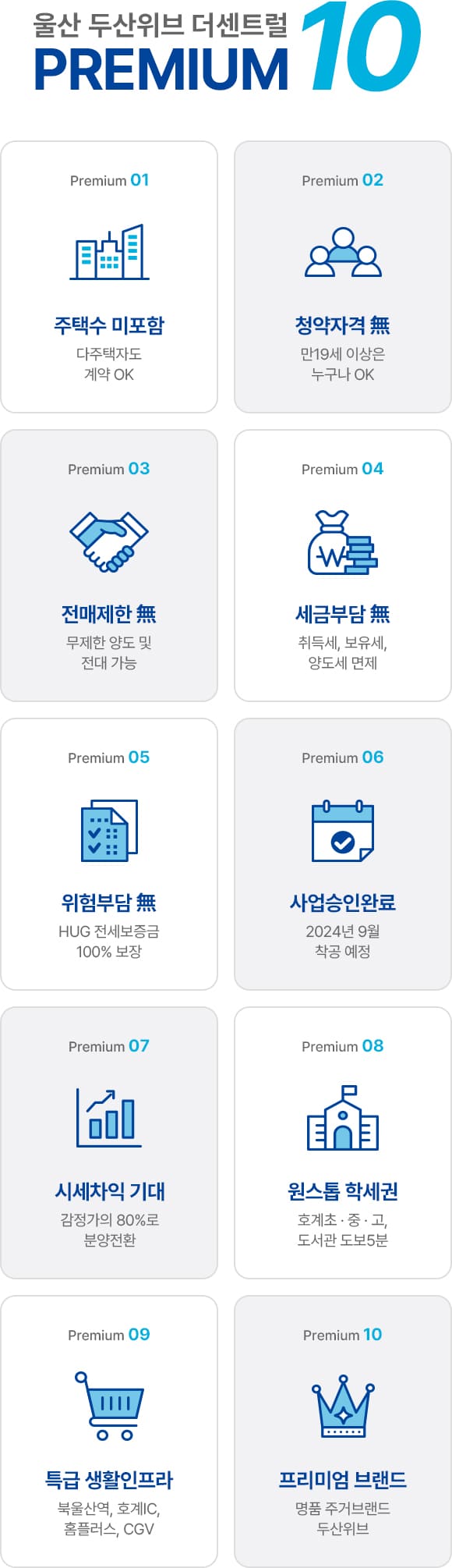 울산 두산위브 더센트럴
PREMIUM 10

Premium 01
주택수 미포함
다주택자도
계약 OK

Premium 02
청약자격 無
만19세 이상은
누구나 OK

Premium 03
전매제한 無
무제한 양도 및
전대 가능

Premium 04
세금부담 無
취득세, 보유세,
양도세 면제

Premium 05
위험부담 無
HUG 전세보증금
100% 보장

Premium 06
사업승인완료
2024년 9월
착공 예정

Premium 07
시세차익 기대
감정가의 80%로
분양전환

Premium 08
원스톱 학세권
호계초 · 중 · 고,
도서관 도보5분

Premium 09
특급 생활인프라
북울산역, 호계IC,
홈플러스, CGV

Premium 10
프리미엄 브랜드
명품 주거브랜드
두산위브